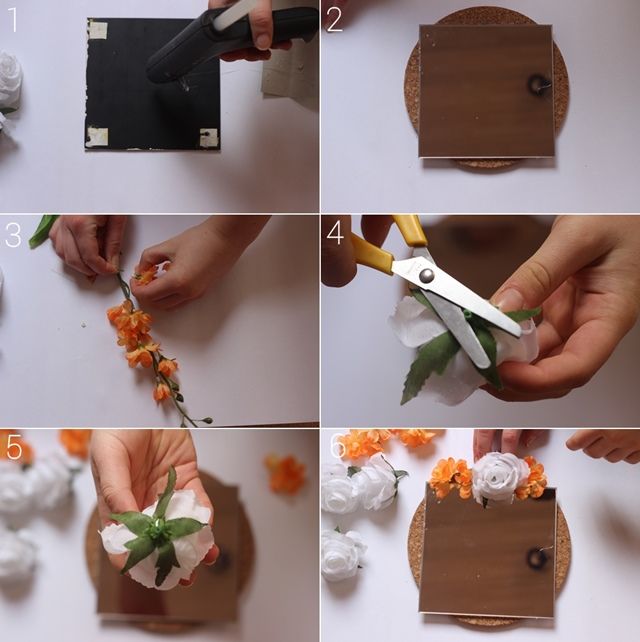 1

2

3

4

5

6